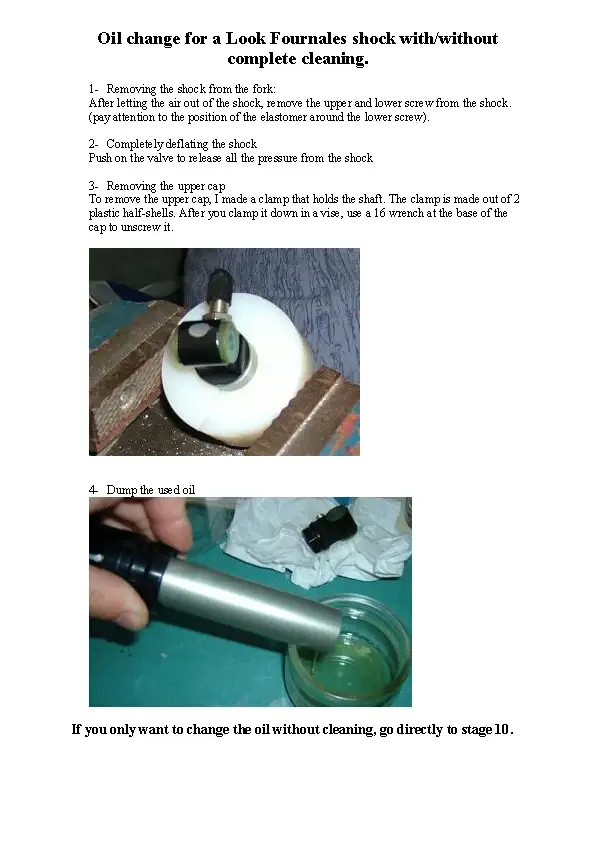 Oil change for a Look Fournales shock with/without complete cleaning.

1- Removing the shock from the fork:
After letting the air out of the shock, remove the upper and lower screw from the shock. (pay attention to the position of the elastomer around the lower screw).

2- Completely deflating the shock
Push on the valve to release all the pressure from the shock

3- Removing the upper cap
To remove the upper cap, I made a clamp that holds the shaft. The clamp is made out of 2 plastic half-shells. After you clamp it down in a vise, use a 16 wrench at the base of the cap to unscrew it.

4- Dump the used oil

If you only want to change the oil without cleaning, go directly to stage 10.