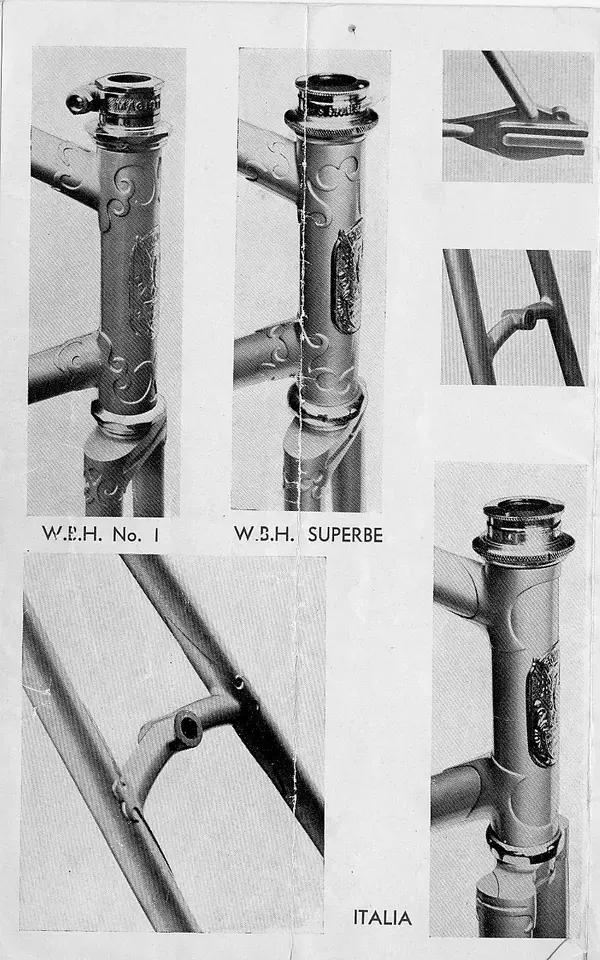 W.B.H. No. 1

W.B.H. SUPERBE

ITALIA